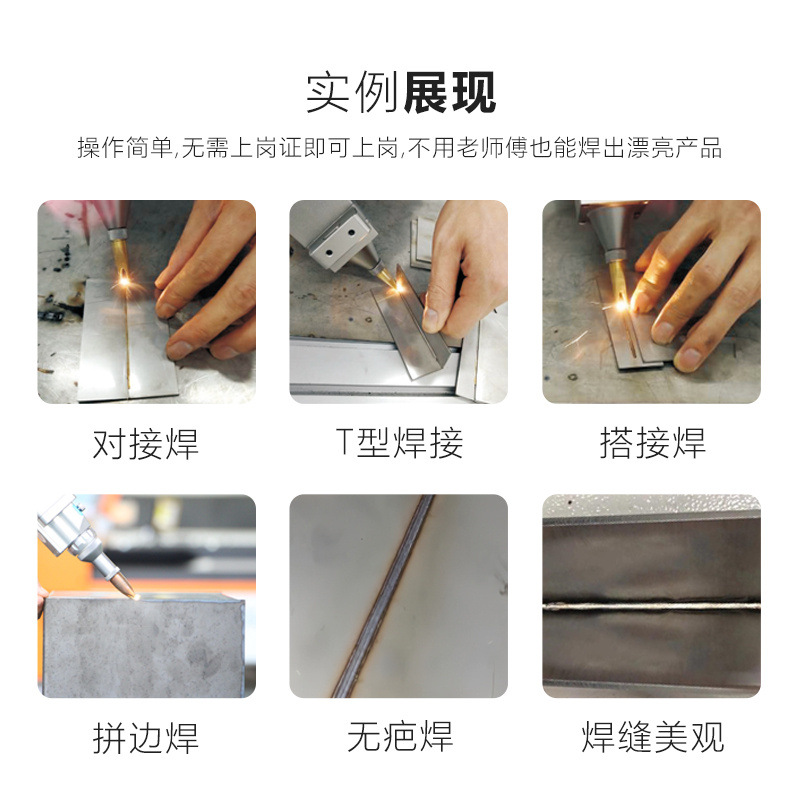 实例展现

操作简单,无需上岗证即可上岗,不用老师傅也能焊出漂亮产品

对接焊

T型焊接

搭接焊

拼边焊

无疤焊

焊缝美观